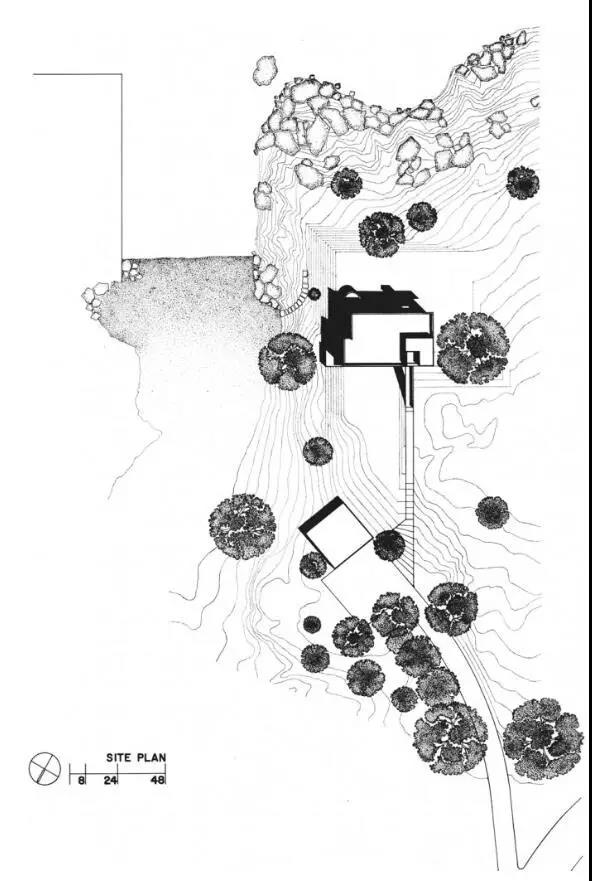 SITE PLAN
8 24 48